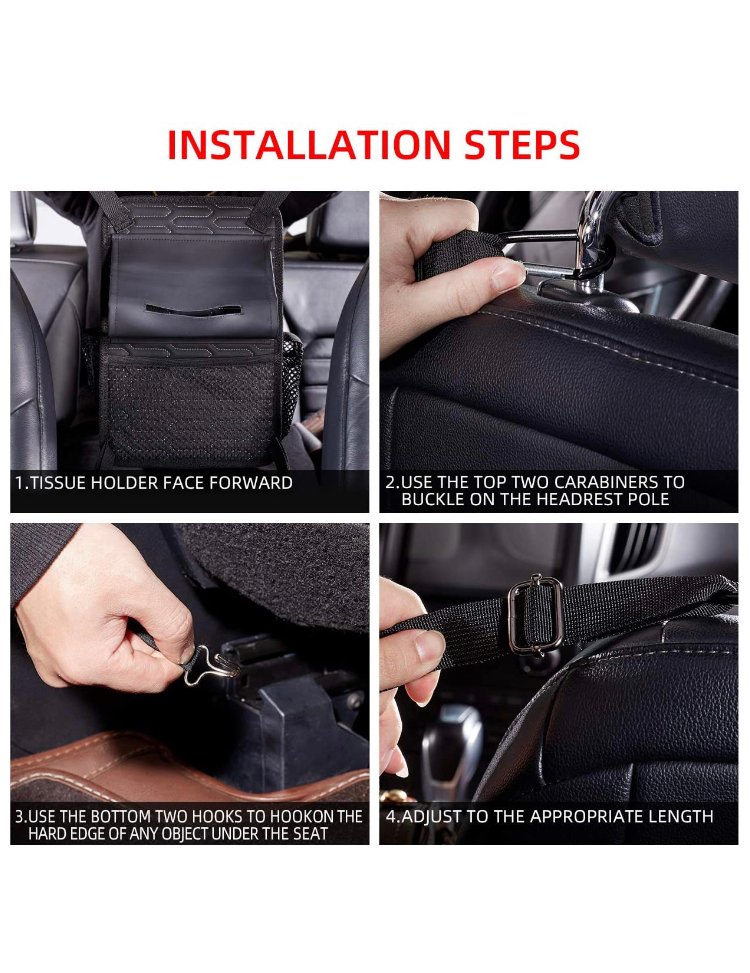 INSTALLATION STEPS

1.TISSUE HOLDER FACE FORWARD

2.USE THE TOP TWO CARABINERS TO BUCKLE ON THE HEADREST POLE

3.USE THE BOTTOM TWO HOOKS TO HOOKON THE HARD EDGE OF ANY OBJECT UNDER THE SEAT

4.ADJUST TO THE APPROPRIATE LENGTH